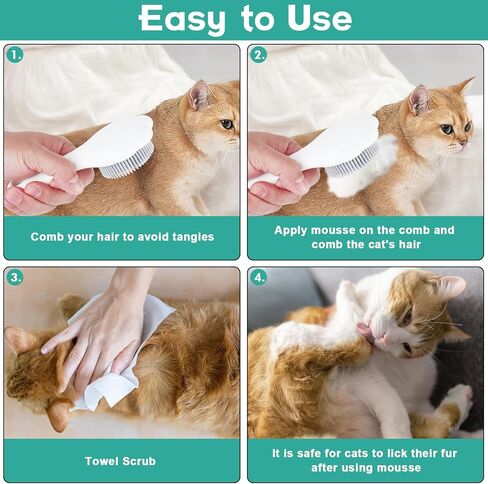 Easy to Use

1.

Comb your hair to avoid tangles

2.

Apply mousse on the comb and comb the cat's hair

3.

Towel Scrub

4.

It is safe for cats to lick their fur after using mousse