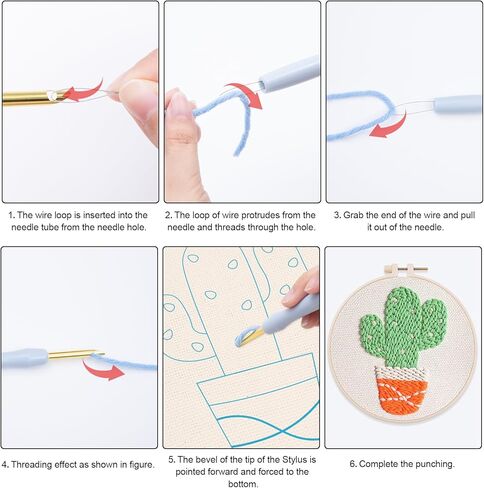 1. The wire loop is inserted into the needle tube from the needle hole.

2. The loop of wire protrudes from the needle and threads through the hole.

3. Grab the end of the wire and pull it out of the needle.

4. Threading effect as shown in figure.

5. The bevel of the tip of the Stylus is pointed forward and forced to the bottom.

6. Complete the punching.