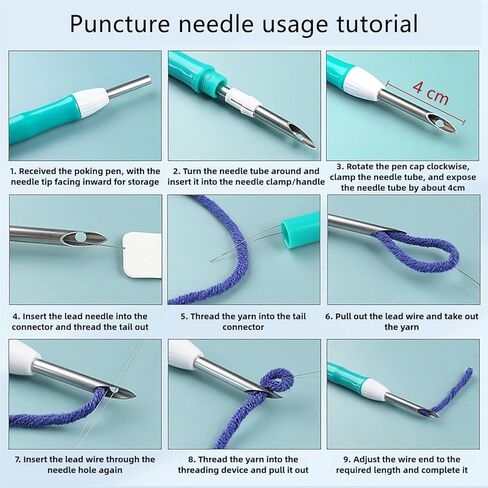 Puncture needle usage tutorial

1. Received the poking pen, with the needle tip facing inward for storage

2. Turn the needle tube around and insert it into the needle clamp/handle

4 cm

3. Rotate the pen cap clockwise, clamp the needle tube, and expose the needle tube by about 4cm

4. Insert the lead needle into the connector and thread the tail out

5. Thread the yarn into the tail connector

6. Pull out the lead wire and take out the yarn

7. Insert the lead wire through the needle hole again

8. Thread the yarn into the threading device and pull it out

9. Adjust the wire end to the required length and complete it