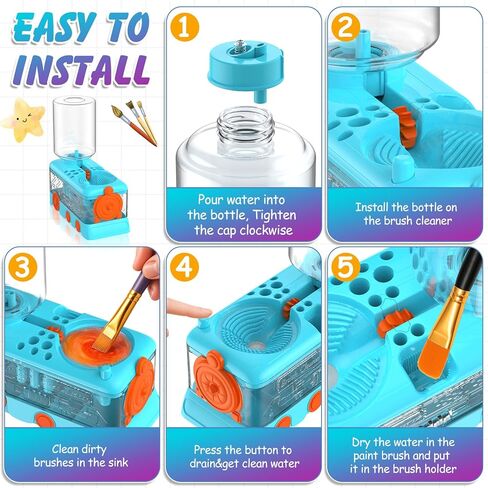 EASY TO INSTALL

1
Pour water into the bottle, Tighten the cap clockwise

2
Install the bottle on the brush cleaner

3
Clean dirty brushes in the sink

4
Press the button to drain&get clean water

5
Dry the water in the paint brush and put it in the brush holder