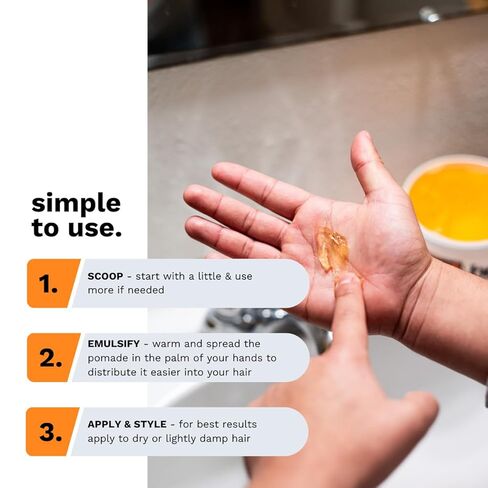 simple to use.

1. SCOOP - start with a little & use more if needed

2. EMULSIFY - warm and spread the pomade in the palm of your hands to distribute it easier into your hair

3. APPLY & STYLE - for best results apply to dry or lightly damp hair