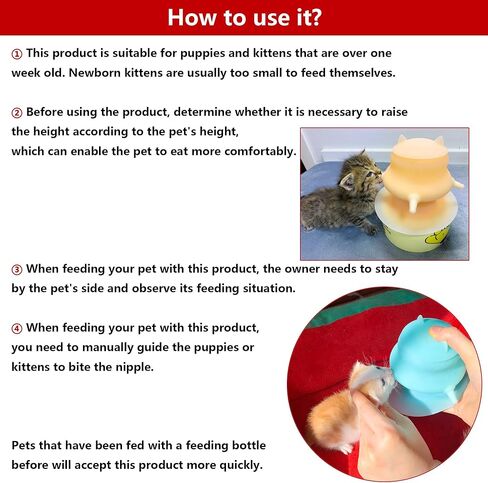 How to use it?

① This product is suitable for puppies and kittens that are over one week old. Newborn kittens are usually too small to feed themselves.

② Before using the product, determine whether it is necessary to raise the height according to the pet's height, which can enable the pet to eat more comfortably.

③ When feeding your pet with this product, the owner needs to stay by the pet's side and observe its feeding situation.

④ When feeding your pet with this product, you need to manually guide the puppies or kittens to bite the nipple.

Pets that have been fed with a feeding bottle before will accept this product more quickly.