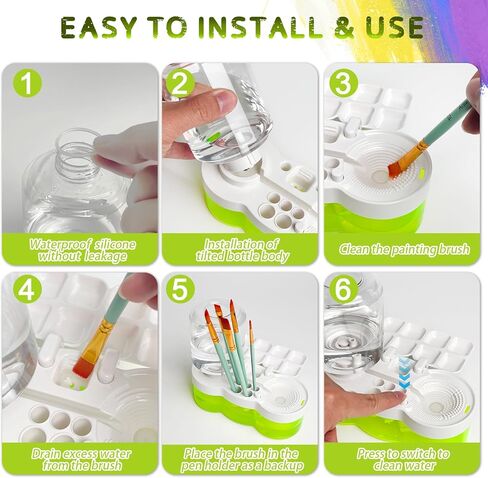 EASY TO INSTALL & USE

1
Waterproof silicone without leakage

2
Installation of tilted bottle body

3
Clean the painting brush

4
Drain excess water from the brush

5
Place the brush in the pen holder as a backup

6
Press to switch to clean water