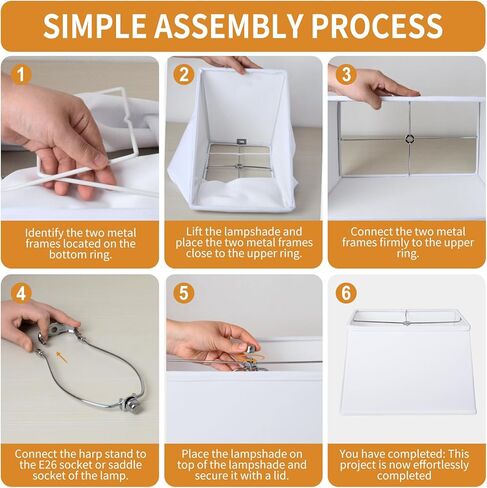 SIMPLE ASSEMBLY PROCESS

1

Identify the two metal frames located on the bottom ring.

2

Lift the lampshade and place the two metal frames close to the upper ring.

3

Connect the two metal frames firmly to the upper ring.

4

Connect the harp stand to the E26 socket or saddle socket of the lamp.

5

Place the lampshade on top of the lampshade and secure it with a lid.

6

You have completed: This project is now effortlessly completed