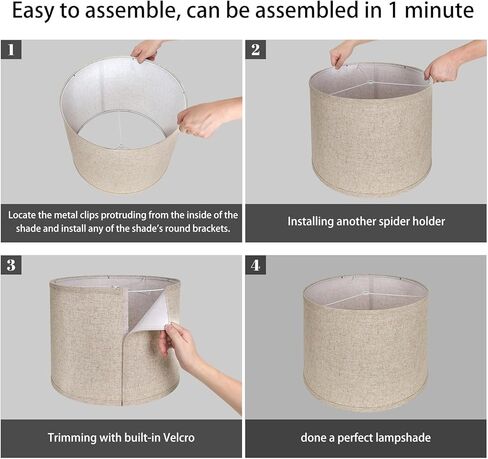 Easy to assemble, can be assembled in 1 minute

1

Locate the metal clips protruding from the inside of the shade and install any of the shade's round brackets.

2

Installing another spider holder

3

Trimming with built-in Velcro

4

done a perfect lampshade