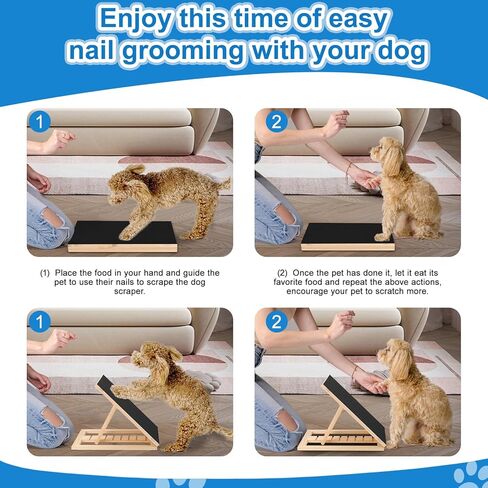 Enjoy this time of easy nail grooming with your dog

1

2

(1) Place the food in your hand and guide the pet to use their nails to scrape the dog scraper.

(2) Once the pet has done it, let it eat its favorite food and repeat the above actions, encourage your pet to scratch more.

1

2