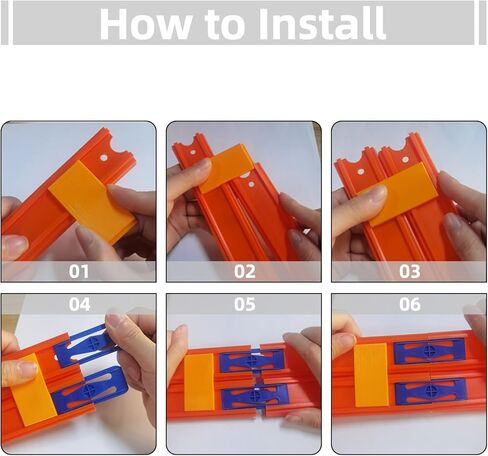 How to Install

01

02

03

04

05

06