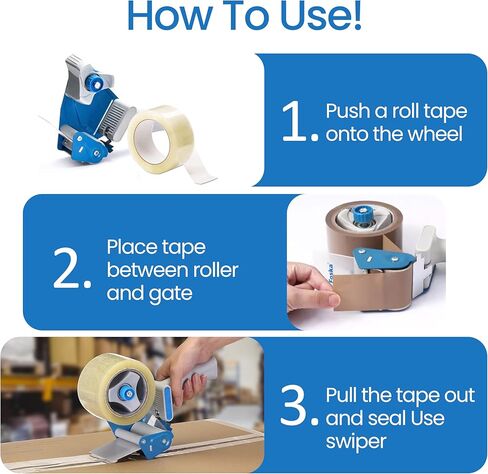 How To Use!

1. Push a roll tape onto the wheel

2. Place tape between roller and gate

Foska

3. Pull the tape out and seal Use swiper