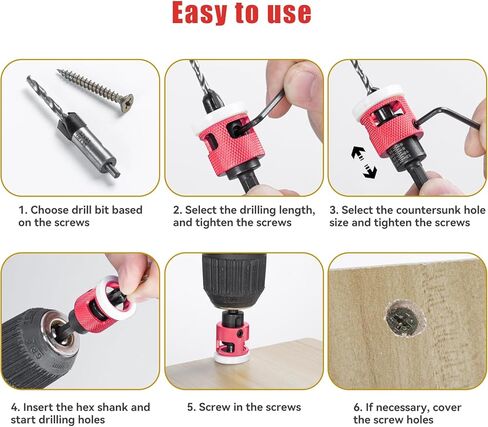 Easy to use

1. Choose drill bit based on the screws

2. Select the drilling length, and tighten the screws

3. Select the countersunk hole size and tighten the screws

4. Insert the hex shank and start drilling holes

5. Screw in the screws

6. If necessary, cover the screw holes