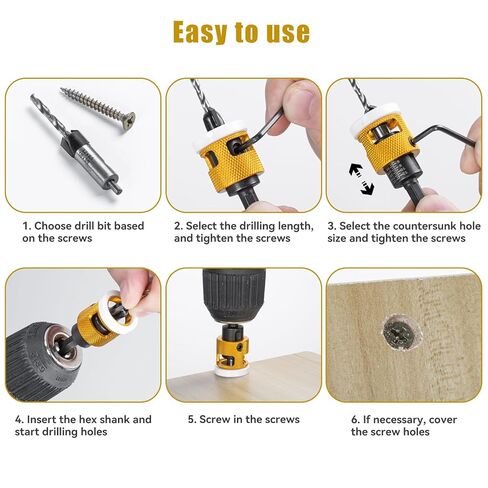 Easy to use

1. Choose drill bit based on the screws

2. Select the drilling length, and tighten the screws

3. Select the countersunk hole size and tighten the screws

4. Insert the hex shank and start drilling holes

5. Screw in the screws

6. If necessary, cover the screw holes