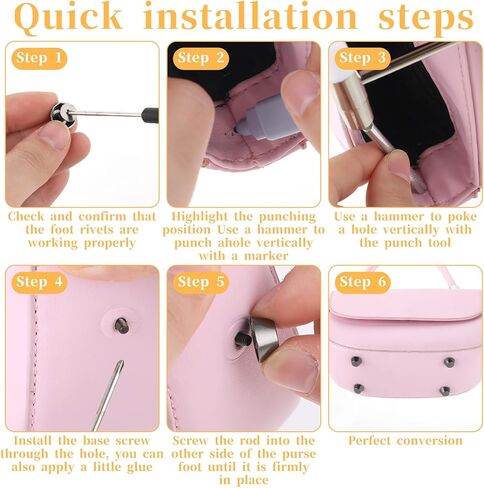 Quick installation steps

Step 1

Check and confirm that the foot rivets are working properly

Step 2

Highlight the punching position Use a hammer to punch ahole vertically with a marker

Step 3

Use a hammer to poke a hole vertically with the punch tool

Step 4

Install the base screw through the hole, you can also apply a little glue

Step 5

Screw the rod into the other side of the purse foot until it is firmly in place

Step 6

Perfect conversion