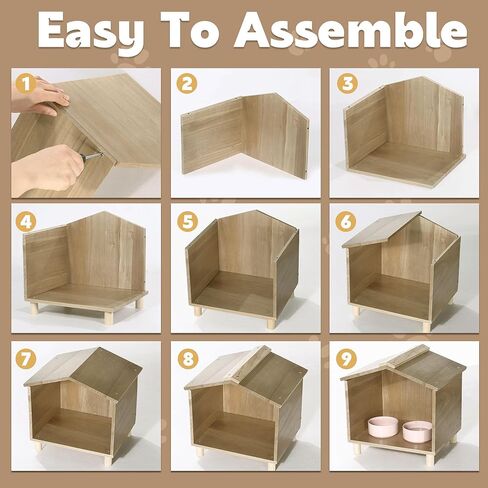 Easy To Assemble

1

2

3

4

5

6

7

8

9