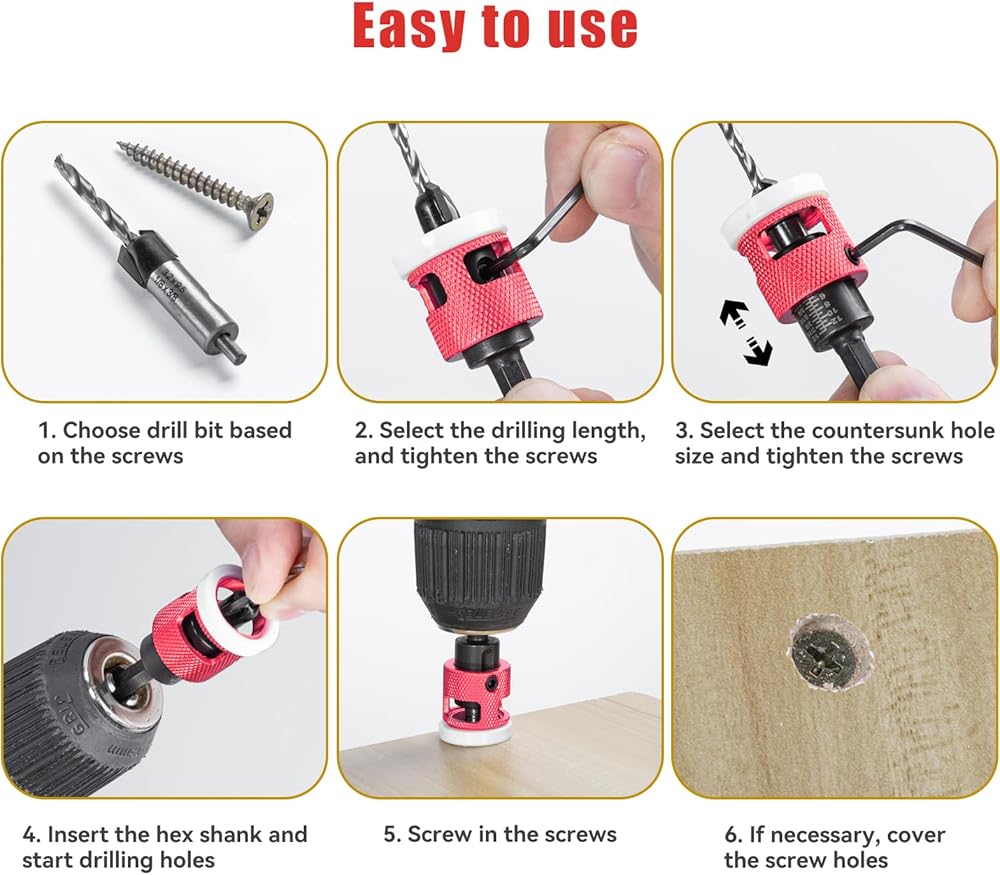 Easy to use

1. Choose drill bit based on the screws

2. Select the drilling length, and tighten the screws

3. Select the countersunk hole size and tighten the screws

4. Insert the hex shank and start drilling holes

5. Screw in the screws

6. If necessary, cover the screw holes