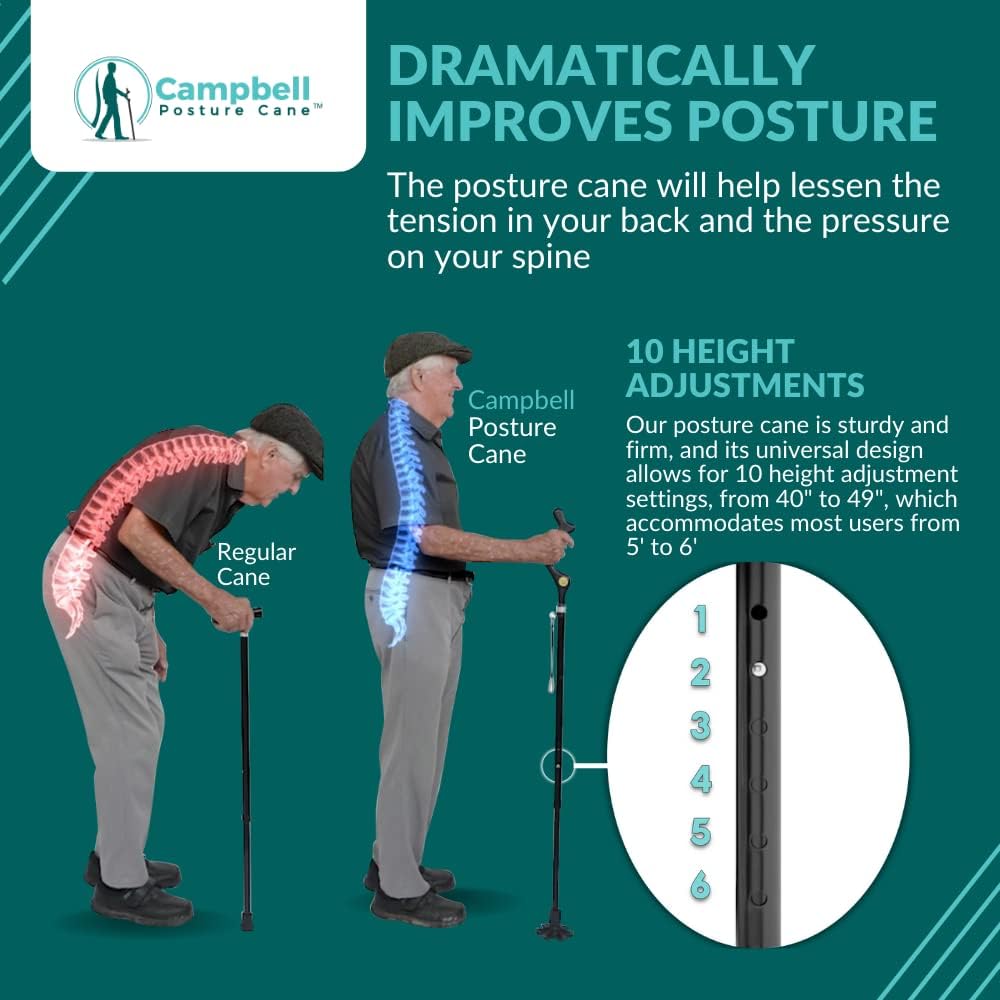 Campbell
Posture Cane™

DRAMATICALLY IMPROVES POSTURE

The posture cane will help lessen the tension in your back and the pressure on your spine

Regular Cane

Campbell Posture Cane

10 HEIGHT ADJUSTMENTS

Our posture cane is sturdy and firm, and its universal design allows for 10 height adjustment settings, from 40" to 49", which accommodates most users from 5' to 6'

1
2
3
4
5
6