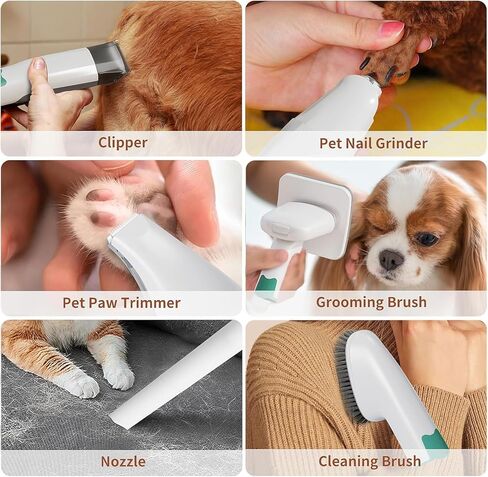 Clipper

Pet Nail Grinder

Pet Paw Trimmer

Grooming Brush

Nozzle

Cleaning Brush