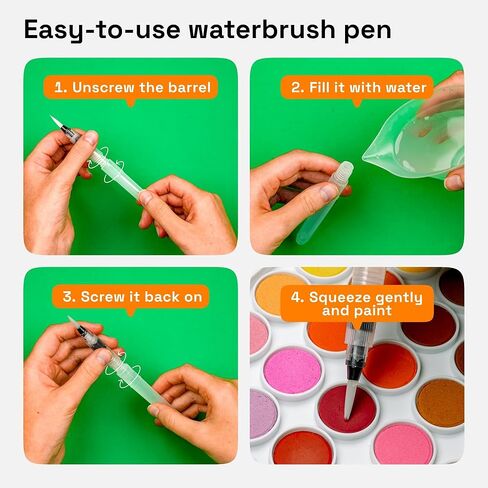 Easy-to-use waterbrush pen

1. Unscrew the barrel

2. Fill it with water

3. Screw it back on

4. Squeeze gently and paint