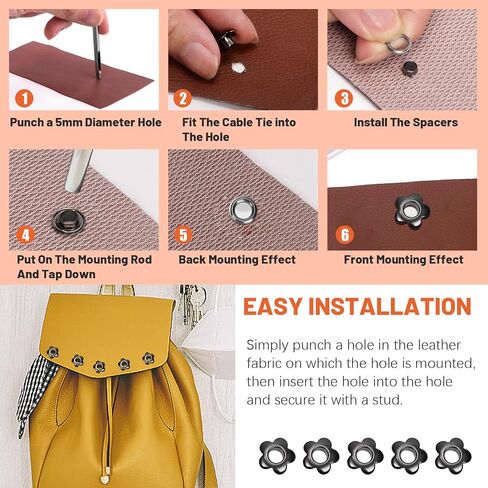 1
Punch a 5mm Diameter Hole

2
Fit The Cable Tie into The Hole

3
Install The Spacers

4
Put On The Mounting Rod And Tap Down

5
Back Mounting Effect

6
Front Mounting Effect

EASY INSTALLATION

Simply punch a hole in the leather fabric on which the hole is mounted, then insert the hole into the hole and secure it with a stud.