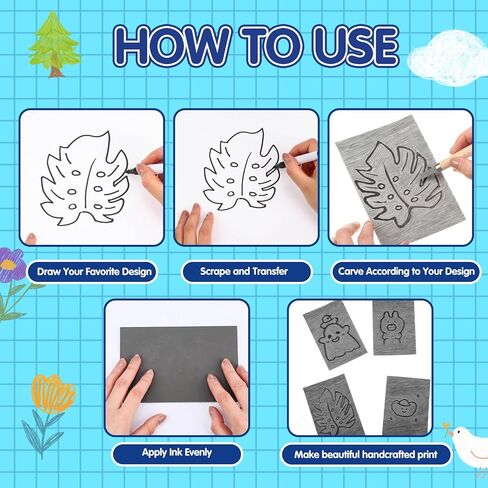 HOW TO USE

Draw Your Favorite Design

Scrape and Transfer

Carve According to Your Design

Apply Ink Evenly

Make beautiful handcrafted print