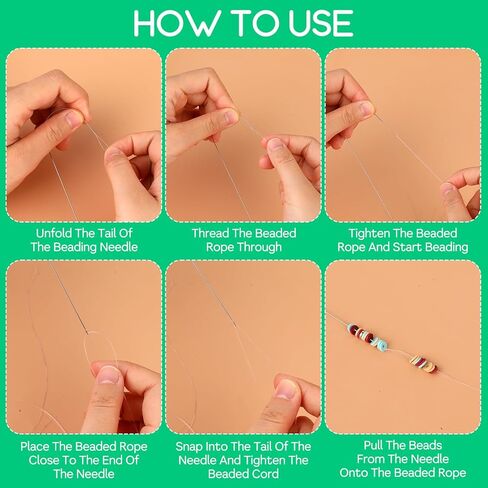 HOW TO USE

Unfold The Tail Of The Beading Needle

Thread The Beaded Rope Through

Tighten The Beaded Rope And Start Beading

Place The Beaded Rope Close To The End Of The Needle

Snap Into The Tail Of The Needle And Tighten The Beaded Cord

Pull The Beads From The Needle Onto The Beaded Rope