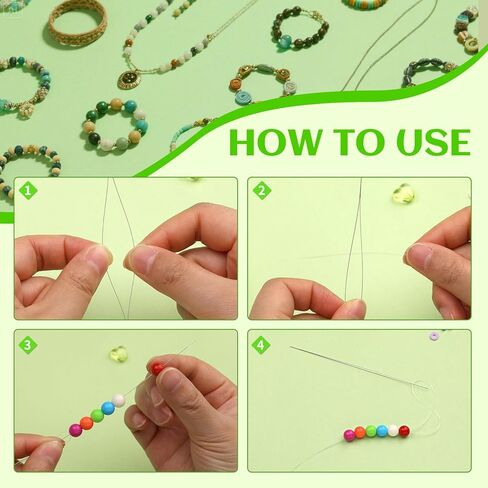 HOW TO USE

1

2

3

4