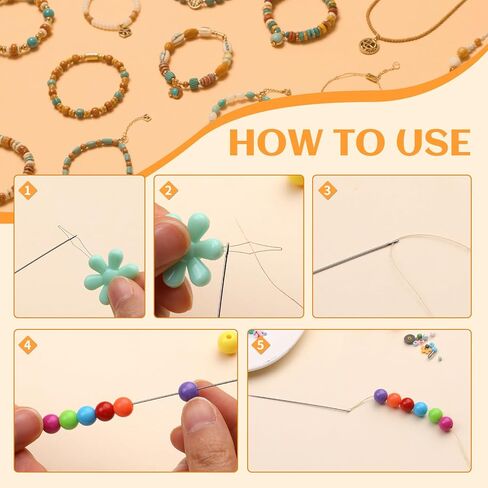 HOW TO USE

1

2

3

4

5