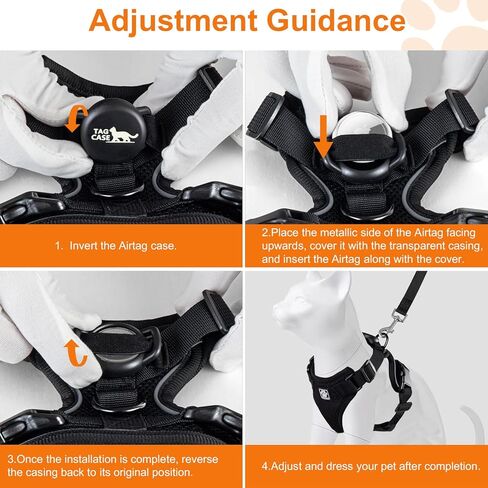 Adjustment Guidance

TAG CASE

1. Invert the Airtag case.

2.Place the metallic side of the Airtag facing upwards, cover it with the transparent casing, and insert the Airtag along with the cover.

3.Once the installation is complete, reverse the casing back to its original position.

4.Adjust and dress your pet after completion.