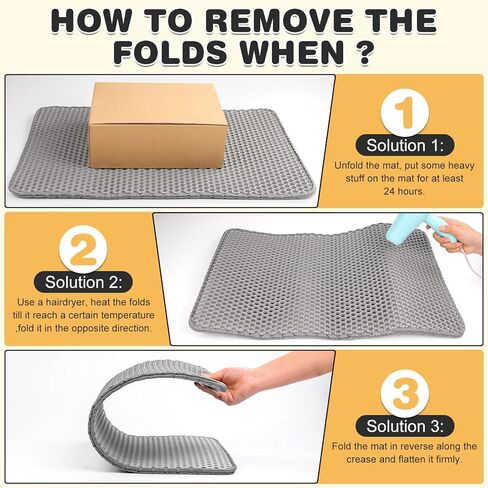 HOW TO REMOVE THE FOLDS WHEN ?

1

Solution 1:

Unfold the mat, put some heavy stuff on the mat for at least 24 hours.

2

Solution 2:

Use a hairdryer, heat the folds till it reach a certain temperature ,fold it in the opposite direction.

3

Solution 3:

Fold the mat in reverse along the crease and flatten it firmly.