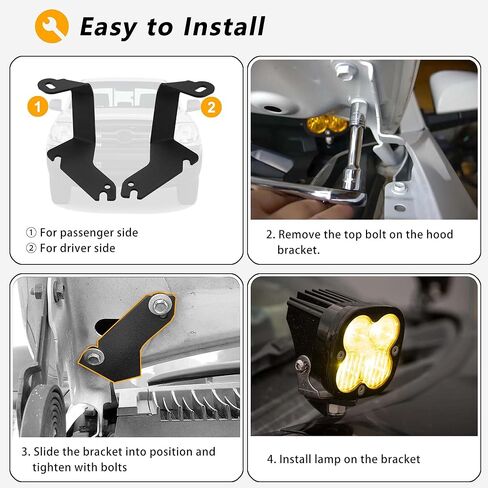 Easy to Install

1

2

① For passenger side
② For driver side

2. Remove the top bolt on the hood bracket.

3. Slide the bracket into position and tighten with bolts

4. Install lamp on the bracket