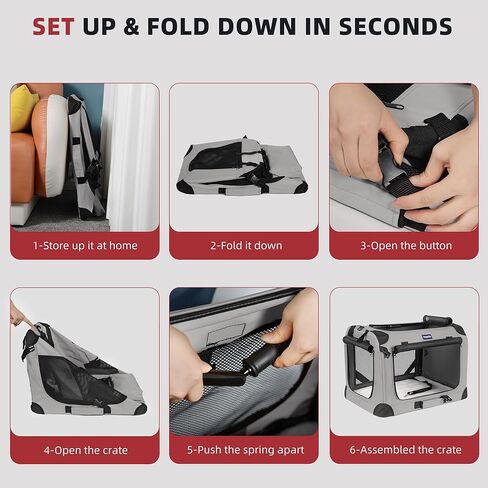 SET UP & FOLD DOWN IN SECONDS

1-Store up it at home

2-Fold it down

3-Open the button

4-Open the crate

5-Push the spring apart

6-Assembled the crate