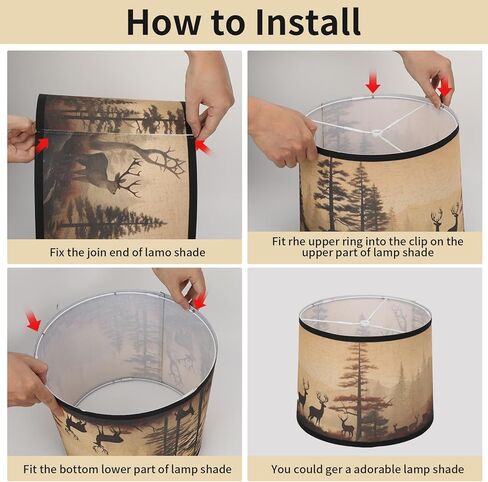 How to Install

Fix the join end of lamo shade

Fit rhe upper ring into the clip on the upper part of lamp shade

Fit the bottom lower part of lamp shade

You could ger a adorable lamp shade