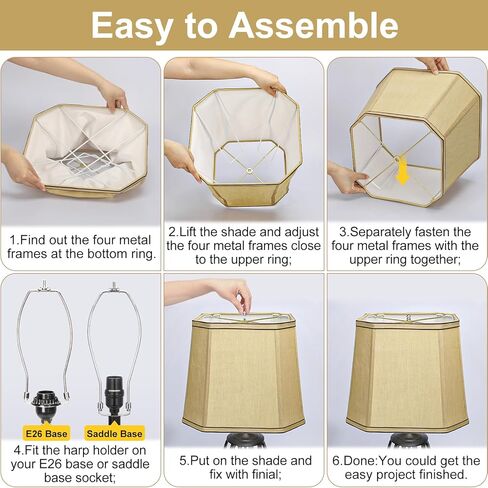 Easy to Assemble

1.Find out the four metal frames at the bottom ring.

2.Lift the shade and adjust the four metal frames close to the upper ring;

3.Separately fasten the four metal frames with the upper ring together;

E26 Base

Saddle Base

4.Fit the harp holder on your E26 base or saddle base socket;

5.Put on the shade and fix with finial;

6.Done:You could get the easy project finished.