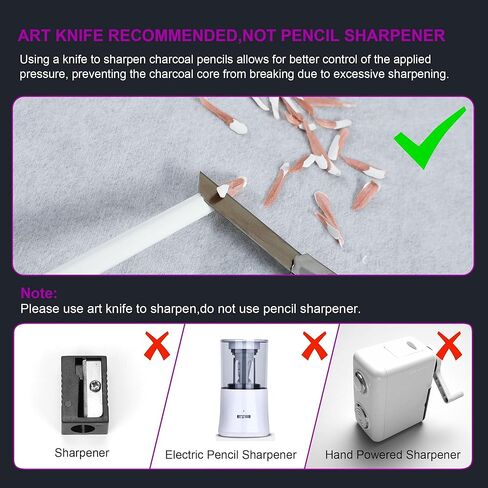 ART KNIFE RECOMMENDED,NOT PENCIL SHARPENER

Using a knife to sharpen charcoal pencils allows for better control of the applied pressure, preventing the charcoal core from breaking due to excessive sharpening.

Note:
Please use art knife to sharpen,do not use pencil sharpener.

Sharpener

Electric Pencil Sharpener

Hand Powered Sharpener