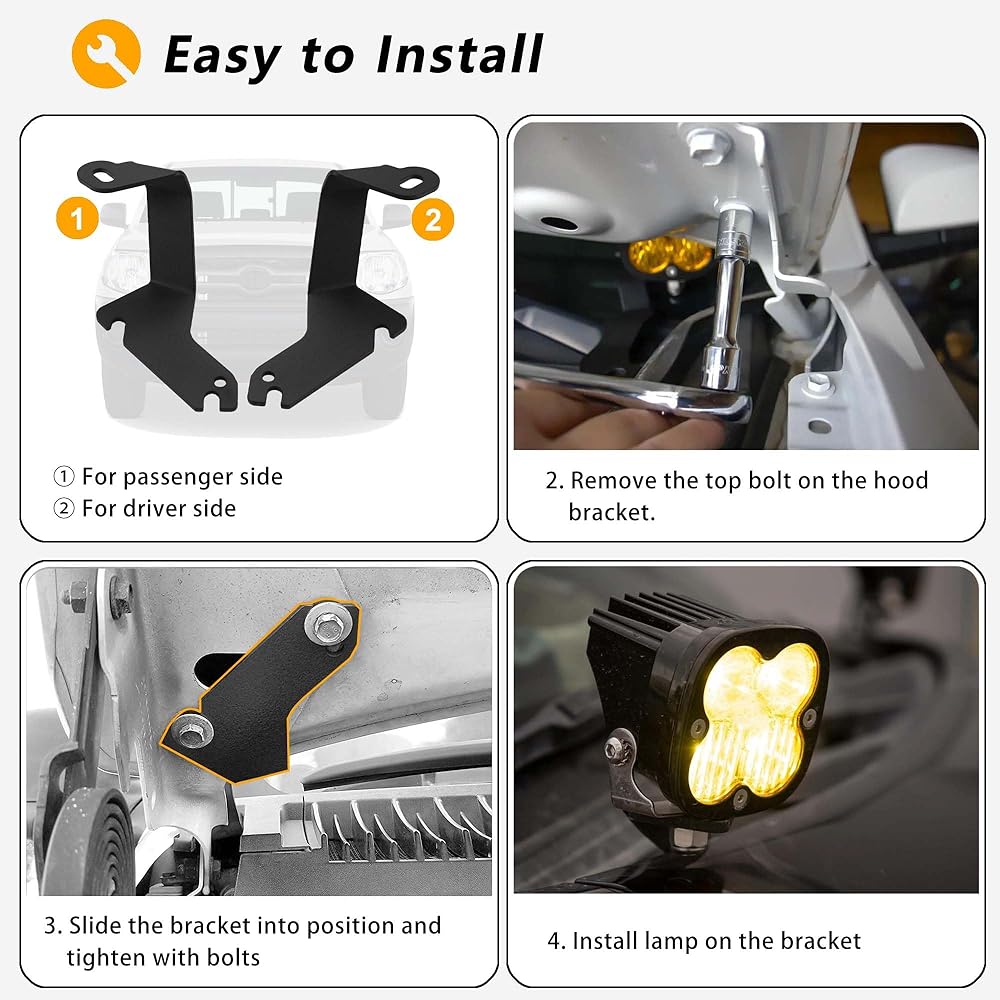 Easy to Install

1

2

① For passenger side
② For driver side

2. Remove the top bolt on the hood bracket.

3. Slide the bracket into position and tighten with bolts

4. Install lamp on the bracket