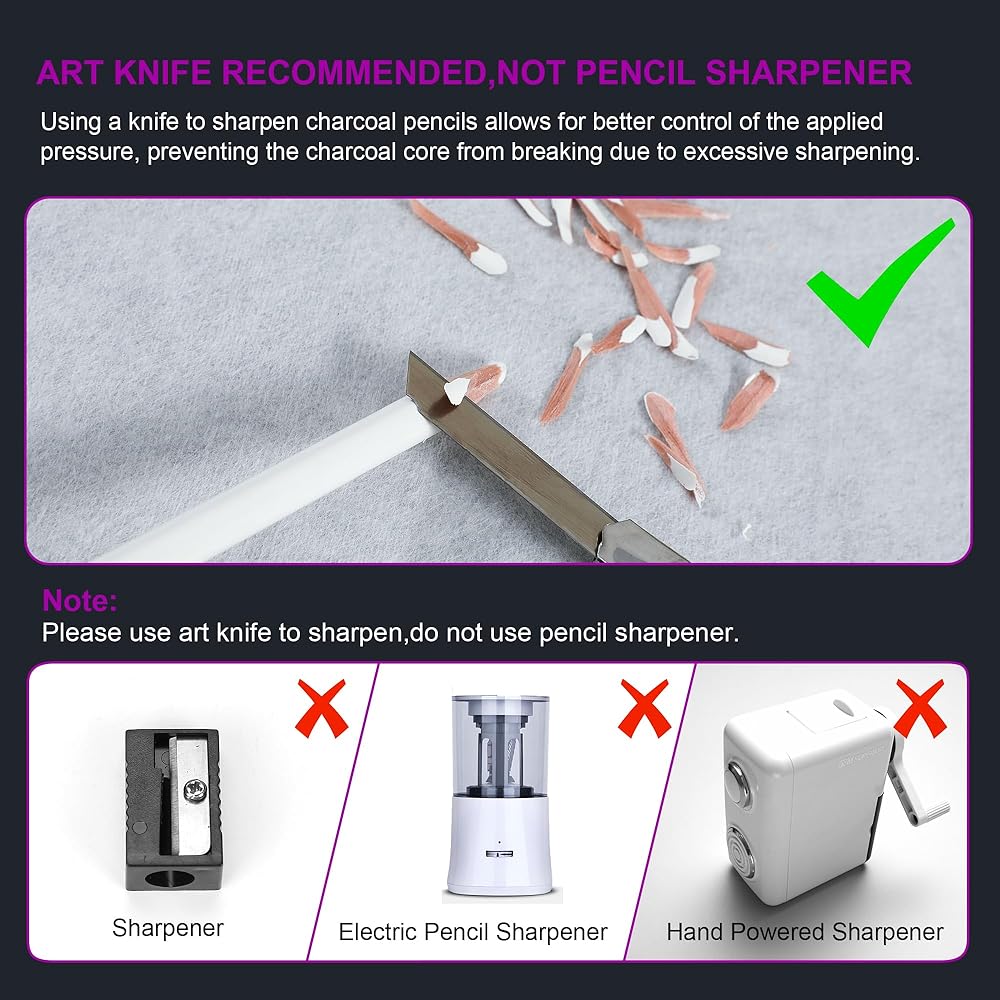 ART KNIFE RECOMMENDED,NOT PENCIL SHARPENER

Using a knife to sharpen charcoal pencils allows for better control of the applied pressure, preventing the charcoal core from breaking due to excessive sharpening.

Note:
Please use art knife to sharpen,do not use pencil sharpener.

Sharpener

Electric Pencil Sharpener

Hand Powered Sharpener