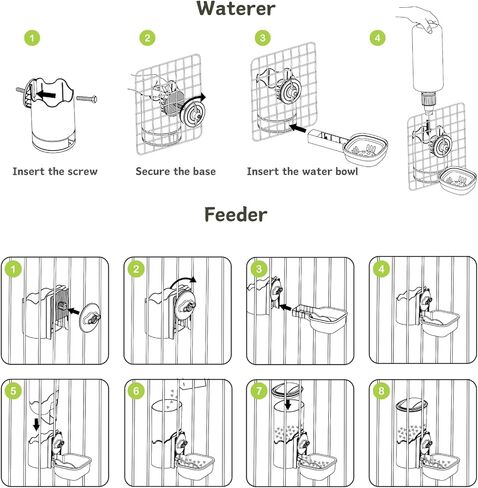 Waterer

1

2

3

4

Insert the screw

Secure the base

Insert the water bowl

Feeder

1

2

3

4

5

6

7

8