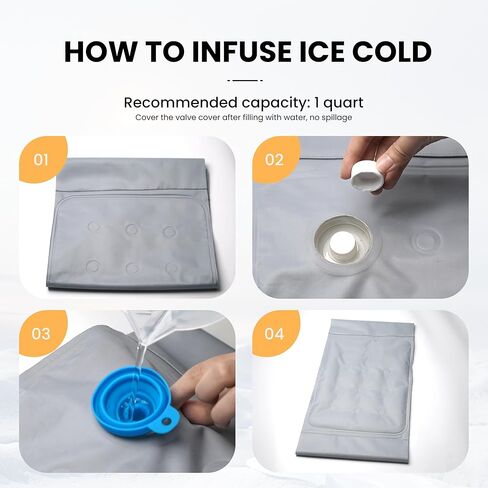 HOW TO INFUSE ICE COLD

Recommended capacity: 1 quart

Cover the valve cover after filling with water, no spillage

01

02

03

04