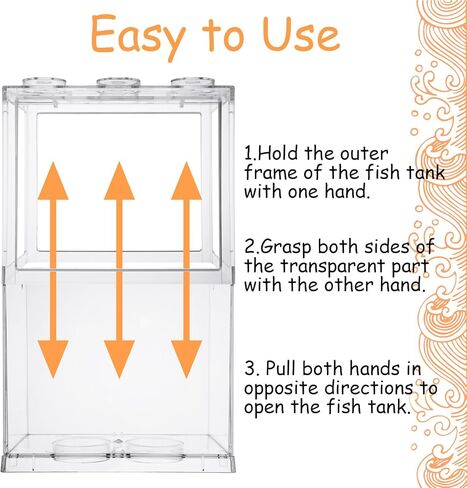 Easy to Use

1.Hold the outer frame of the fish tank with one hand.

2.Grasp both sides of the transparent part with the other hand.

3. Pull both hands in opposite directions to open the fish tank.