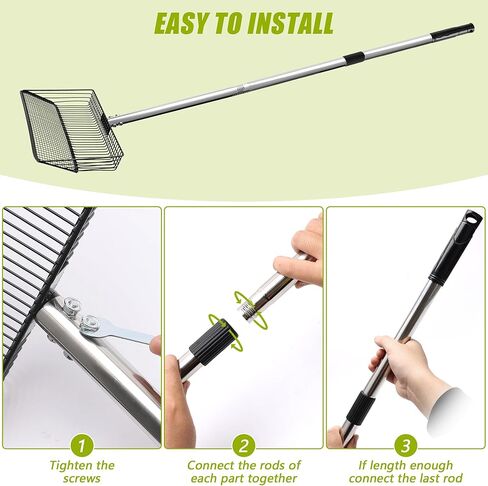 EASY TO INSTALL

1
Tighten the screws

2
Connect the rods of each part together

3
If length enough connect the last rod