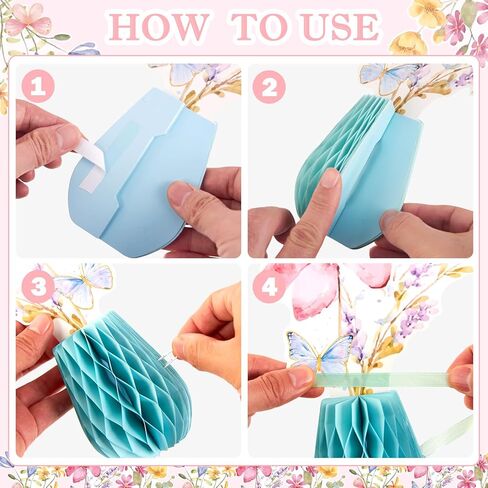 HOW TO USE

1

2

3

4