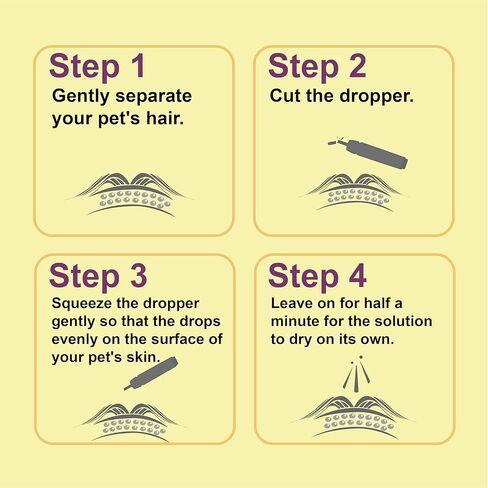 Step 1
Gently separate your pet's hair.

Step 2
Cut the dropper.

Step 3
Squeeze the dropper gently so that the drops evenly on the surface of your pet's skin.

Step 4
Leave on for half a minute for the solution to dry on its own.