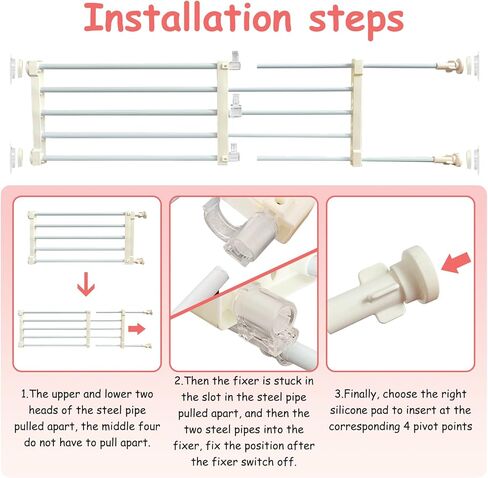 Installation steps

1.The upper and lower two heads of the steel pipe pulled apart, the middle four do not have to pull apart.

2.Then the fixer is stuck in the slot in the steel pipe pulled apart, and then the two steel pipes into the fixer, fix the position after the fixer switch off.

3.Finally, choose the right silicone pad to insert at the corresponding 4 pivot points