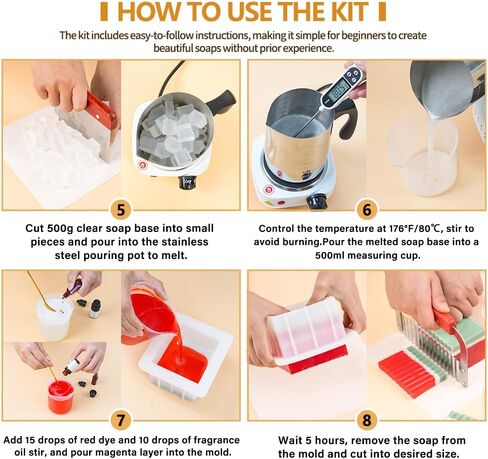 HOW TO USE THE KIT

The kit includes easy-to-follow instructions, making it simple for beginners to create beautiful soaps without prior experience.

5

Cut 500g clear soap base into small pieces and pour into the stainless steel pouring pot to melt.

6

Control the temperature at 176°F/80℃, stir to avoid burning.Pour the melted soap base into a 500ml measuring cup.

7

Add 15 drops of red dye and 10 drops of fragrance oil stir, and pour magenta layer into the mold.

8

Wait 5 hours, remove the soap from the mold and cut into desired size.