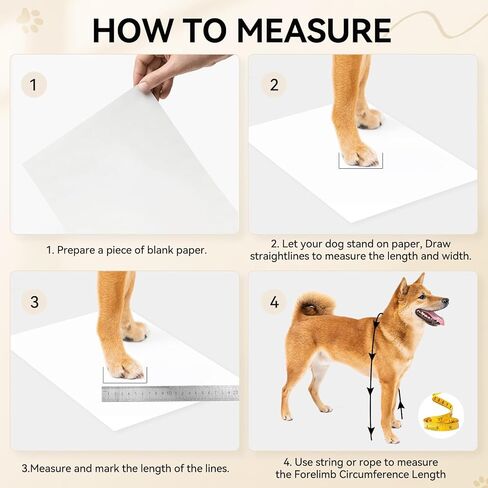 HOW TO MEASURE

1

1. Prepare a piece of blank paper.

2

2. Let your dog stand on paper, Draw straightlines to measure the length and width.

3

3.Measure and mark the length of the lines.

4

4. Use string or rope to measure the Forelimb Circumference Length