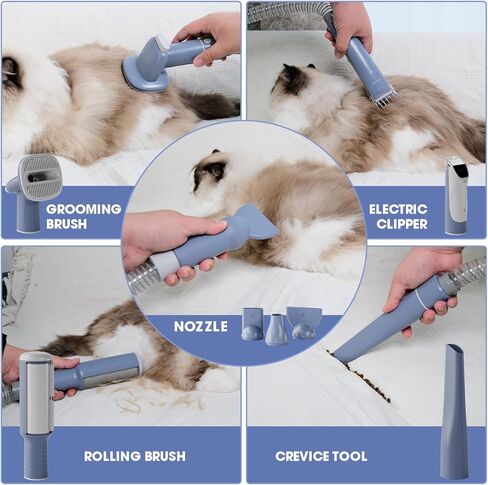 GROOMING BRUSH

ELECTRIC CLIPPER

NOZZLE

ROLLING BRUSH

CREVICE TOOL