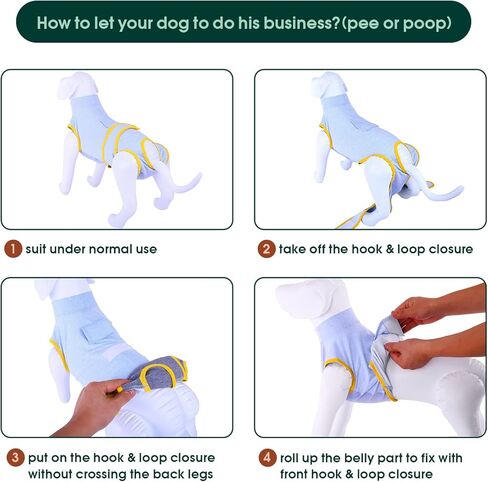 How to let your dog to do his business?(pee or poop)

1 suit under normal use

2 take off the hook & loop closure

3 put on the hook & loop closure without crossing the back legs

4 roll up the belly part to fix with front hook & loop closure