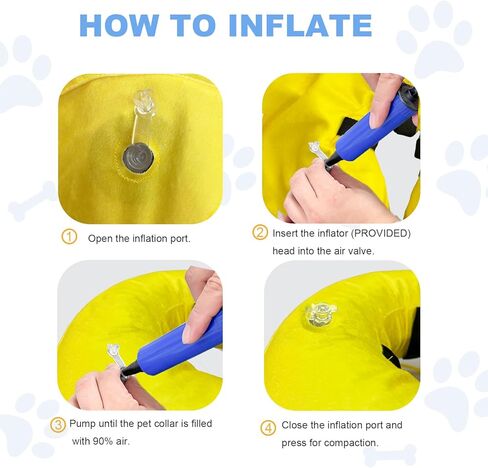 HOW TO INFLATE

① Open the inflation port.

② Insert the inflator (PROVIDED) head into the air valve.

③ Pump until the pet collar is filled with 90% air.

④ Close the inflation port and press for compaction.