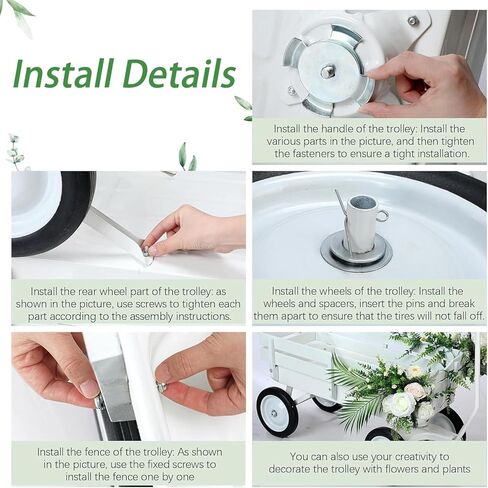 Install Details

Install the handle of the trolley: Install the various parts in the picture, and then tighten the fasteners to ensure a tight installation.

Install the rear wheel part of the trolley: as shown in the picture, use screws to tighten each part according to the assembly instructions.

Install the wheels of the trolley: Install the wheels and spacers, insert the pins and break them apart to ensure that the tires will not fall off.

Install the fence of the trolley: As shown in the picture, use the fixed screws to install the fence one by one

You can also use your creativity to decorate the trolley with flowers and plants