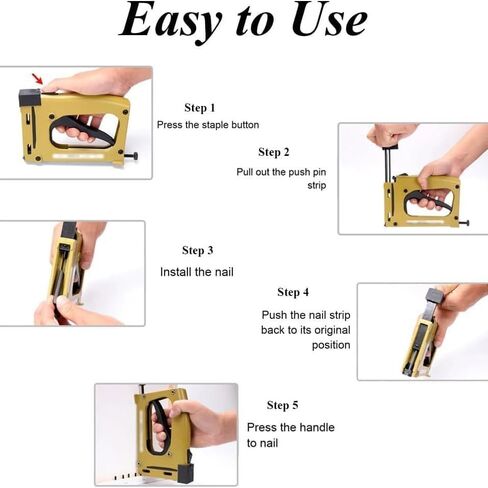 Easy to Use

Step 1
Press the staple button

Step 2
Pull out the push pin strip

Step 3
Install the nail

Step 4
Push the nail strip back to its original position

Step 5
Press the handle to nail