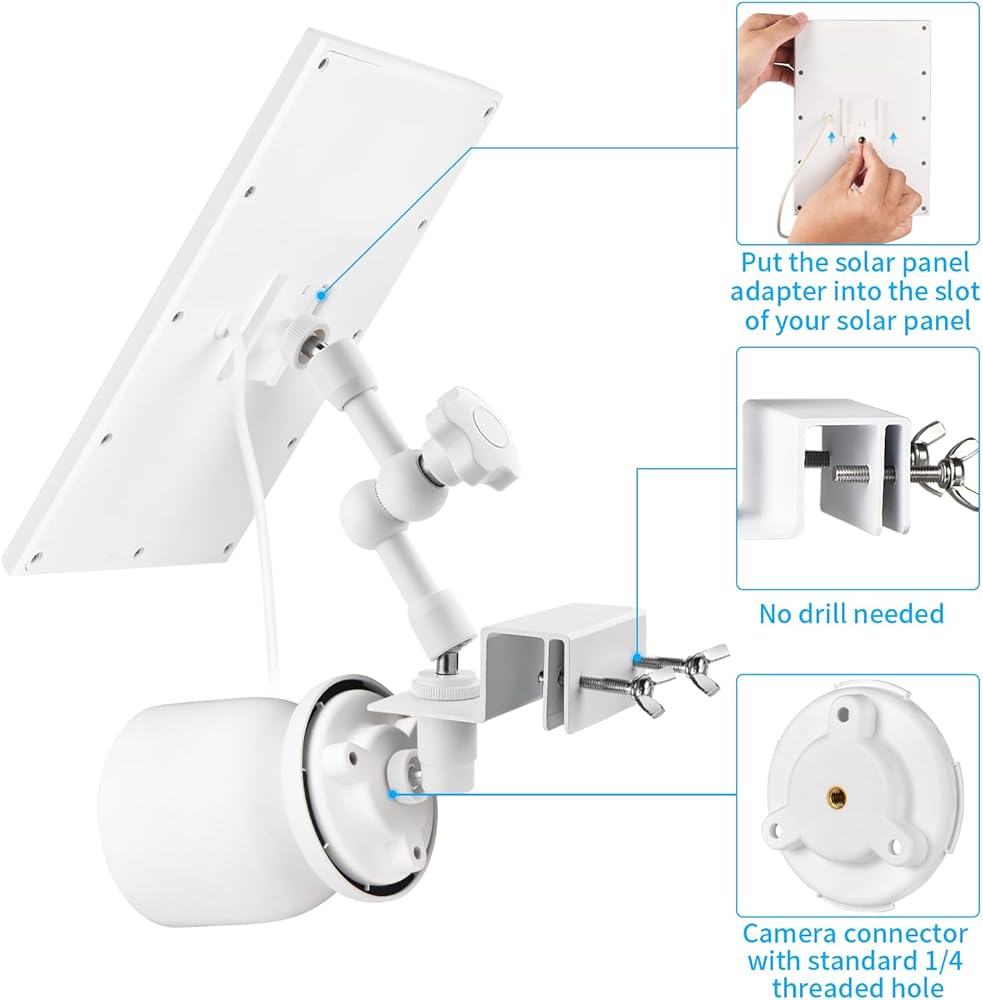 Put the solar panel adapter into the slot of your solar panel

No drill needed

Camera connector with standard 1/4 threaded hole