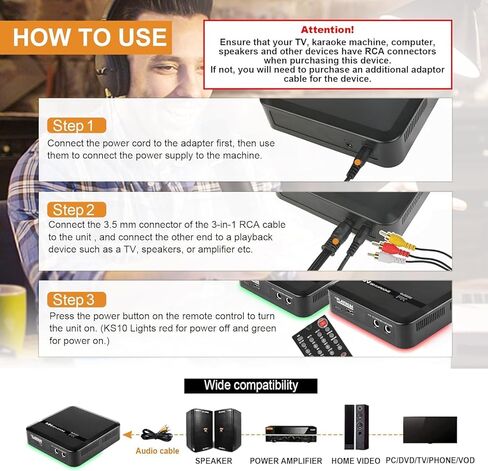 HOW TO USE

Attention!
Ensure that your TV, karaoke machine, computer, speakers and other devices have RCA connectors when purchasing this device.
If not, you will need to purchase an additional adaptor cable for the device.

Step 1
Connect the power cord to the adapter first, then use them to connect the power supply to the machine.

Step 2
Connect the 3.5 mm connector of the 3-in-1 RCA cable to the unit , and connect the other end to a playback device such as a TV, speakers, or amplifier etc.

Step 3
Press the power button on the remote control to turn the unit on. (KS10 Lights red for power off and green for power on.)

Wide compatibility

Audio cable

SPEAKER

POWER AMPLIFIER

HOME VIDEO

PC/DVD/TV/PHONE/VOD